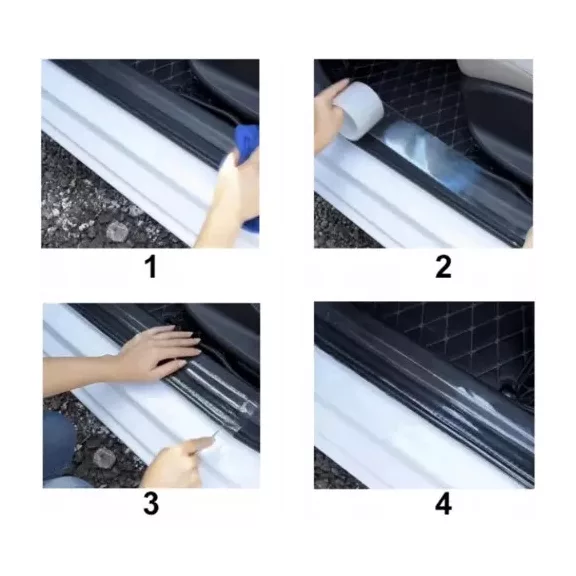 1

2

3

4