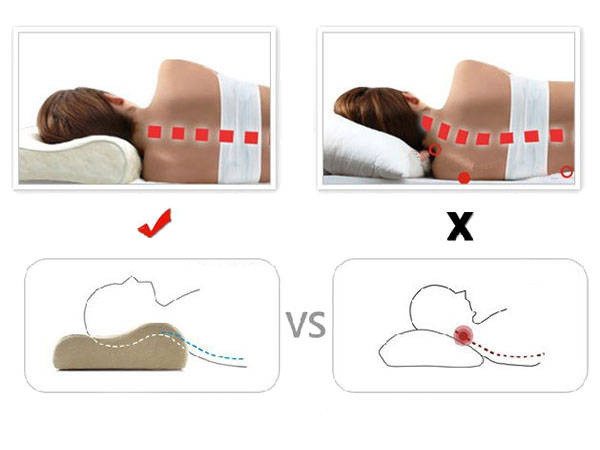 X

VS