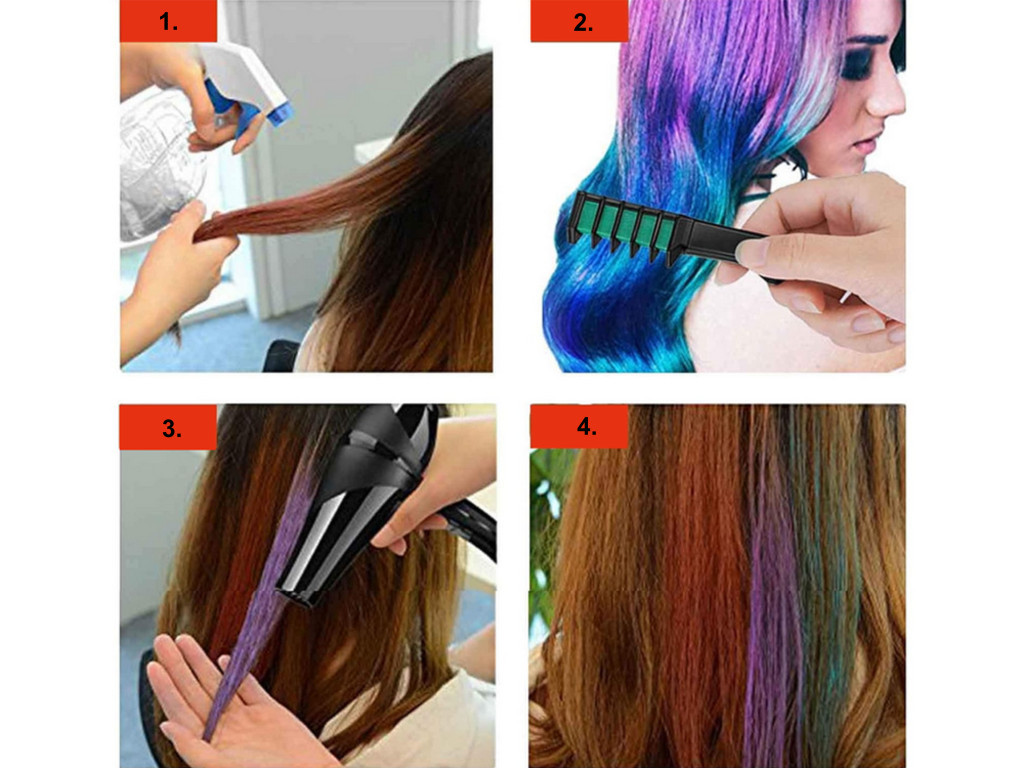 1.

2.

3.

4.